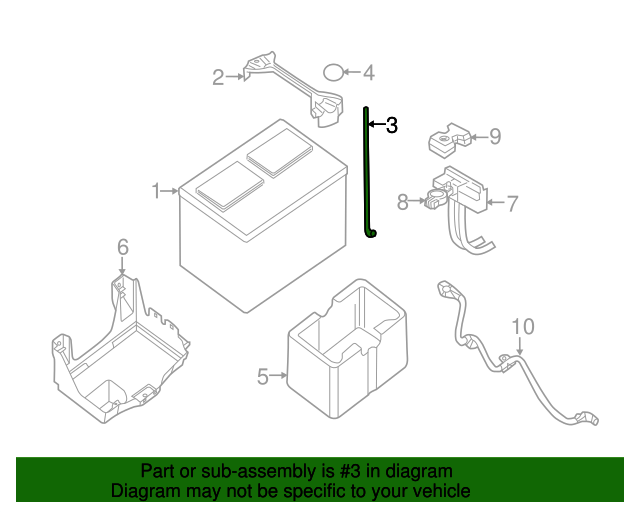 2
4
3
9
1
8
7
6
10
5

Part or sub-assembly is #3 in diagram
Diagram may not be specific to your vehicle