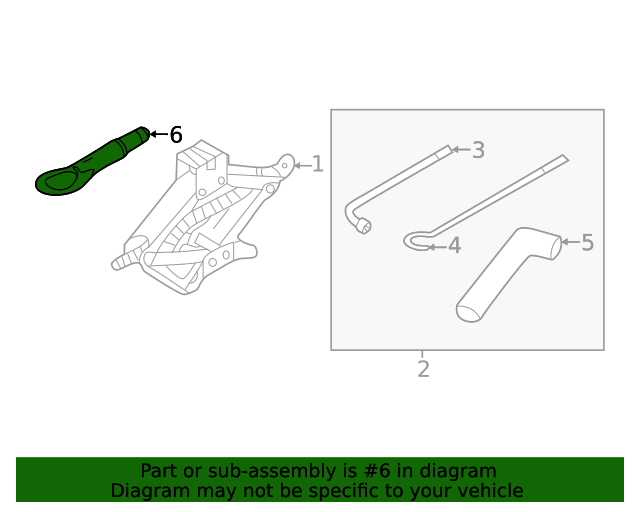 6
1
3
4
5
2

Part or sub-assembly is #6 in diagram
Diagram may not be specific to your vehicle