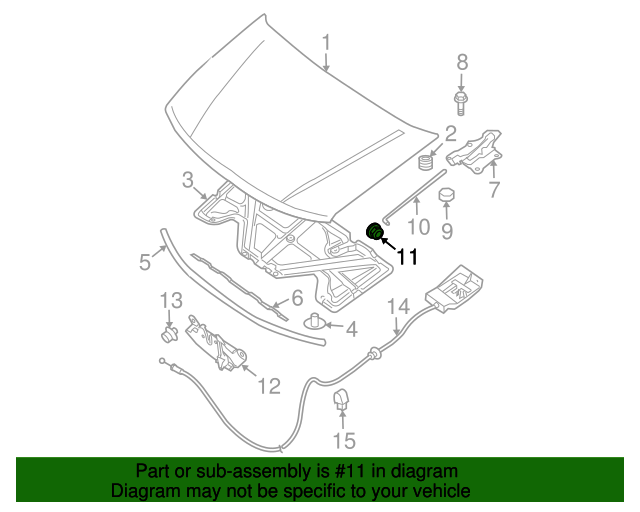 1
8
2
3
7
10
9
11
5
6
13
14
4
12
15

Part or sub-assembly is #11 in diagram
Diagram may not be specific to your vehicle