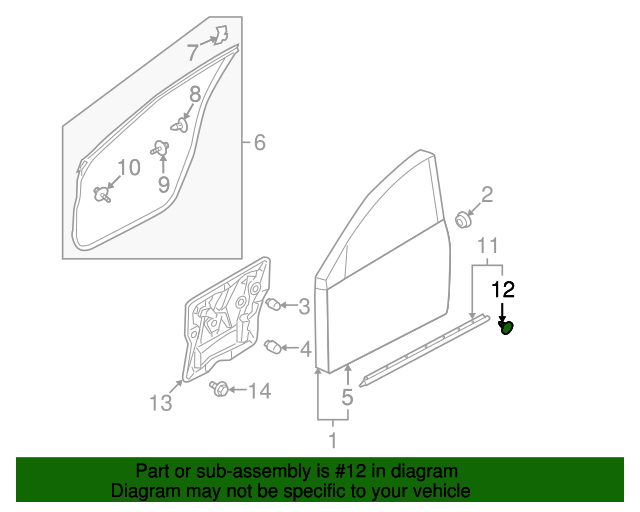 7
8
6
10
9
2
11
12
3
4
13
14
5
1

Part or sub-assembly is #12 in diagram
Diagram may not be specific to your vehicle