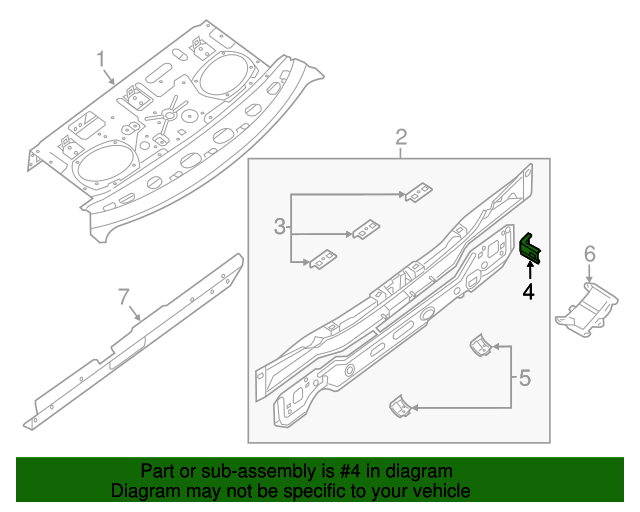 1

2

3

4

5

6

7

Part or sub-assembly is #4 in diagram
Diagram may not be specific to your vehicle