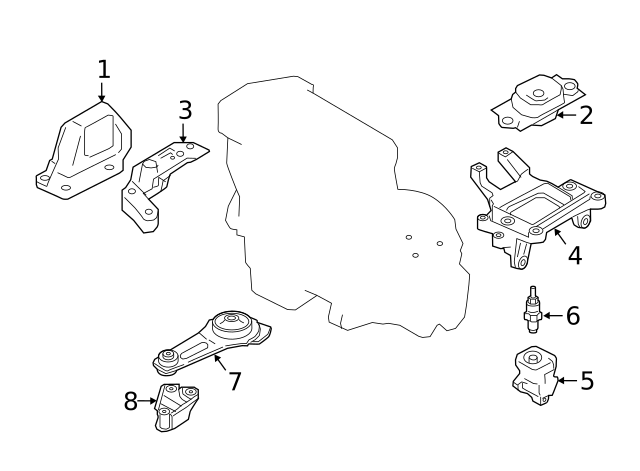 1
3
2
4
6
5
7
8