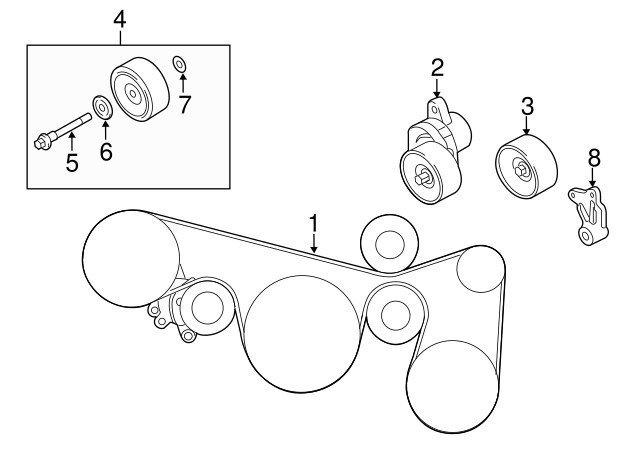 4
7
5
6
2
3
8
1