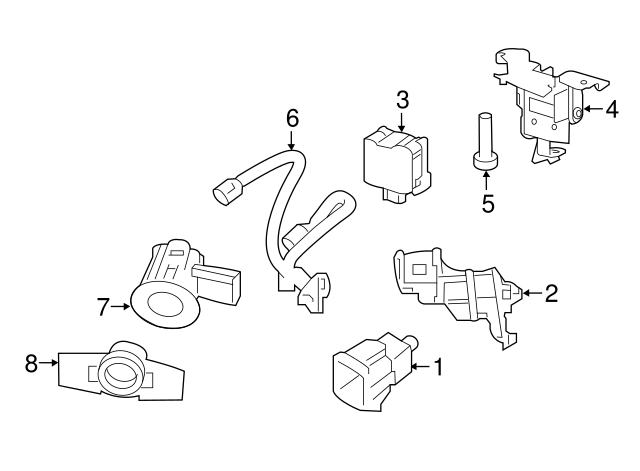 6
3
4
5
7
2
8
1