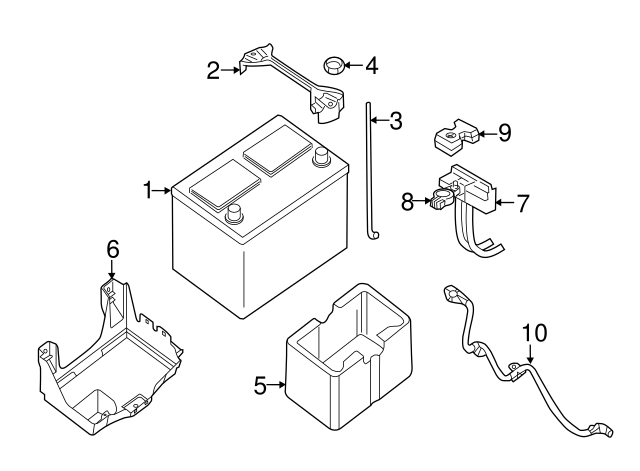 2
4
3
9
1
8
7
6
10
5