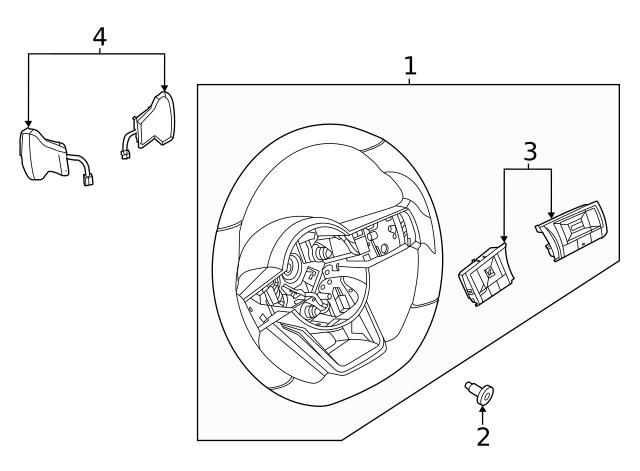 4
1
3
2