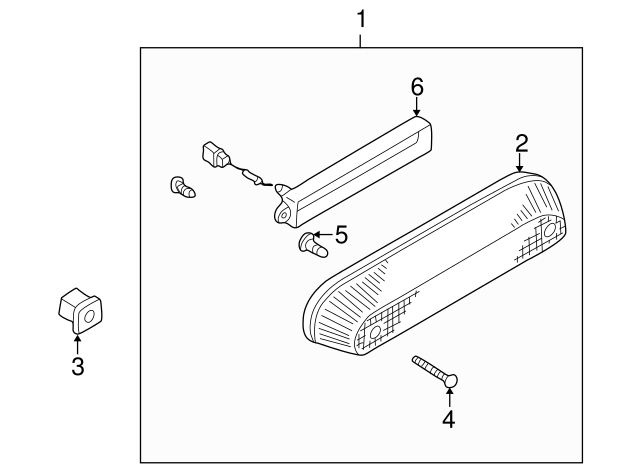 1
6
2
5
3
4