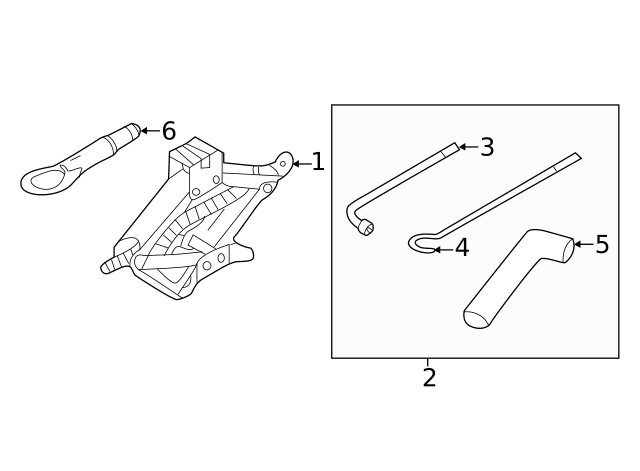 6
1
3
4
5
2