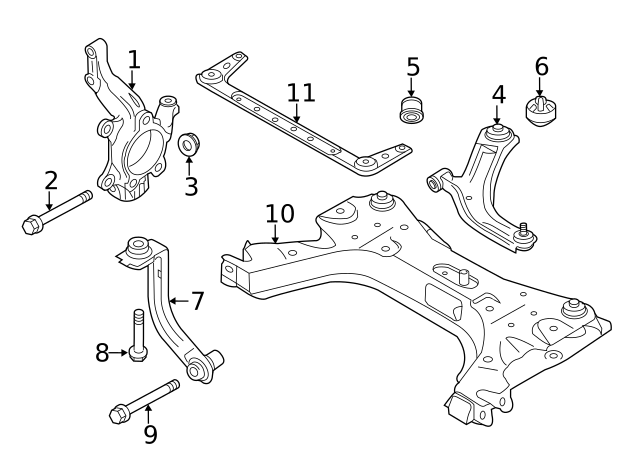 1
11
5
6
4
2
3
10
7
8
9