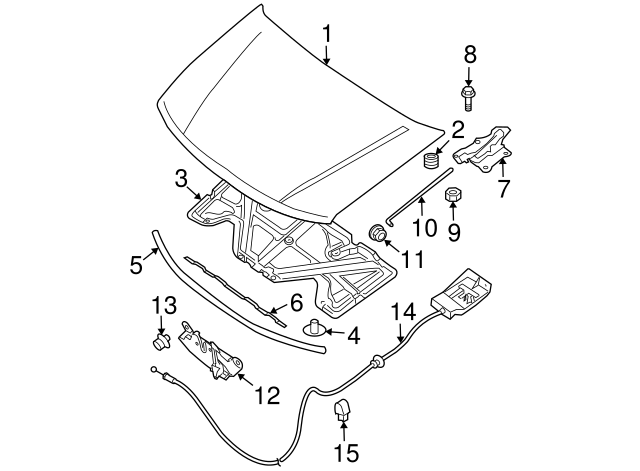 1
8
2
3
7
10
9
11
5
6
13
4
14
12
15