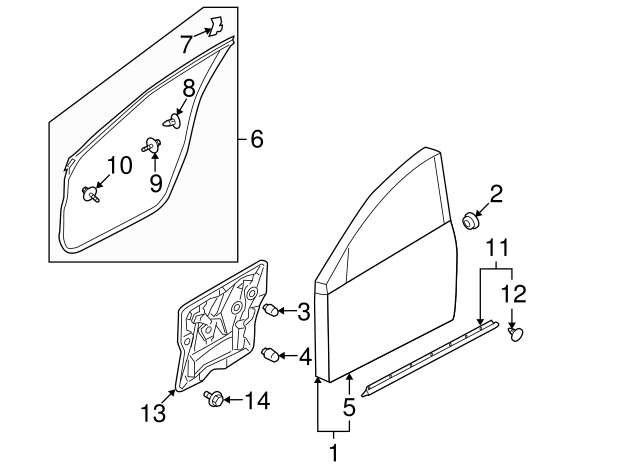 7
8
6
10
9
2
11
12
3
4
5
13
14
1