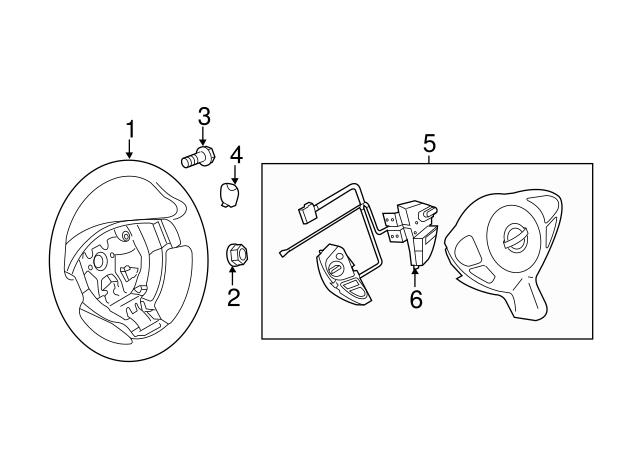 1
3
4
2
5
6