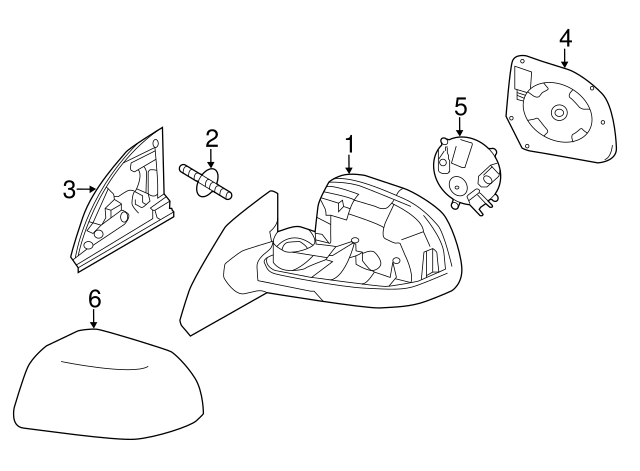 4
5
2
1
3
6